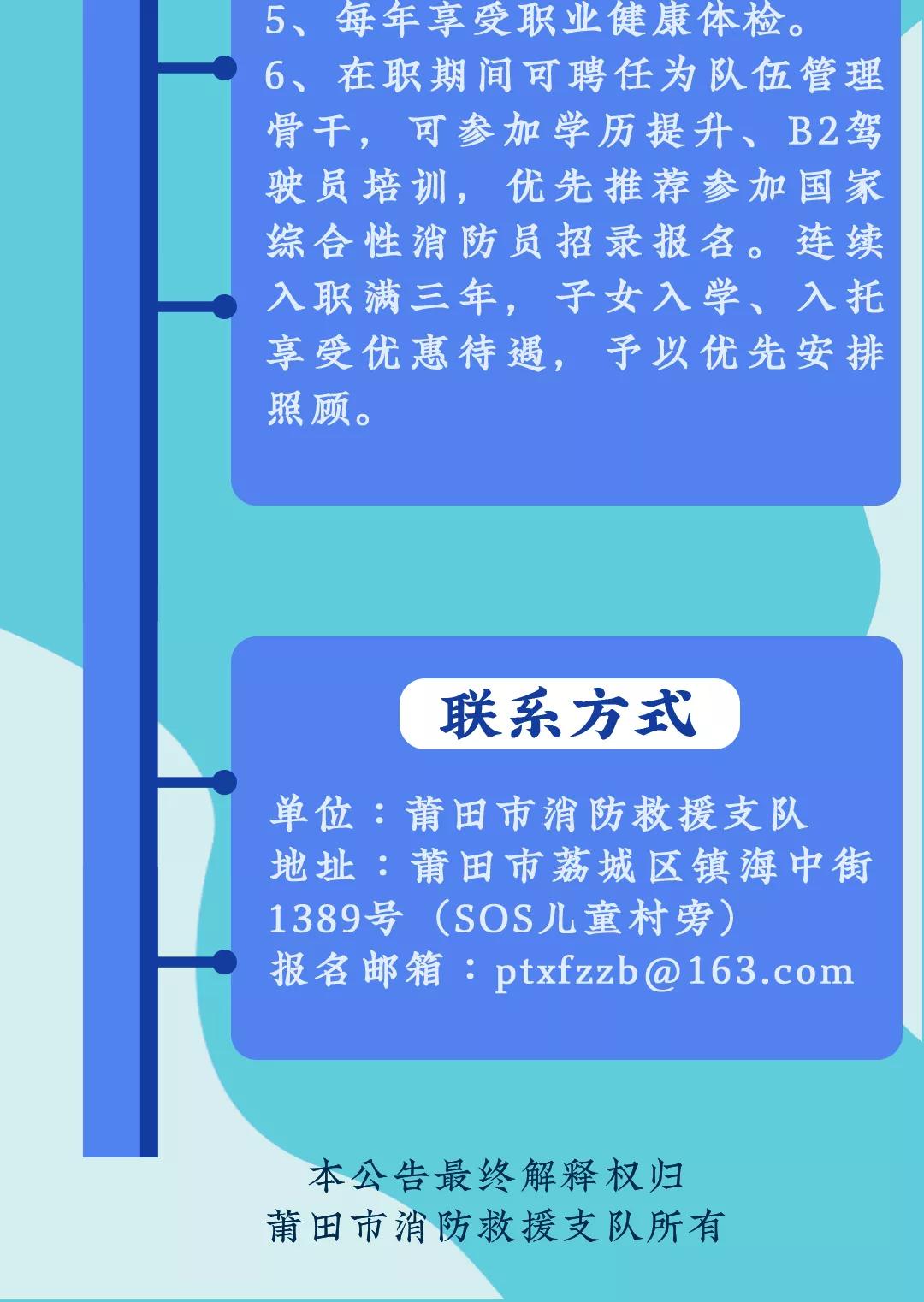 5、每年享受职业健康体检。

6、在职期间可聘任为队伍管理骨干，可参加学历提升、B2驾驶员培训，优先推荐参加国家综合性消防员招录报名。连续入职满三年，子女入学、入托享受优惠待遇，予以优先安排照顾。

联系方式

单位：莆田市消防救援支队
地址：莆田市荔城区镇海中街1389号（SOS儿童村旁）
报名邮箱：ptxfzzb@163.com

本公告最终解释权归
莆田市消防救援支队所有